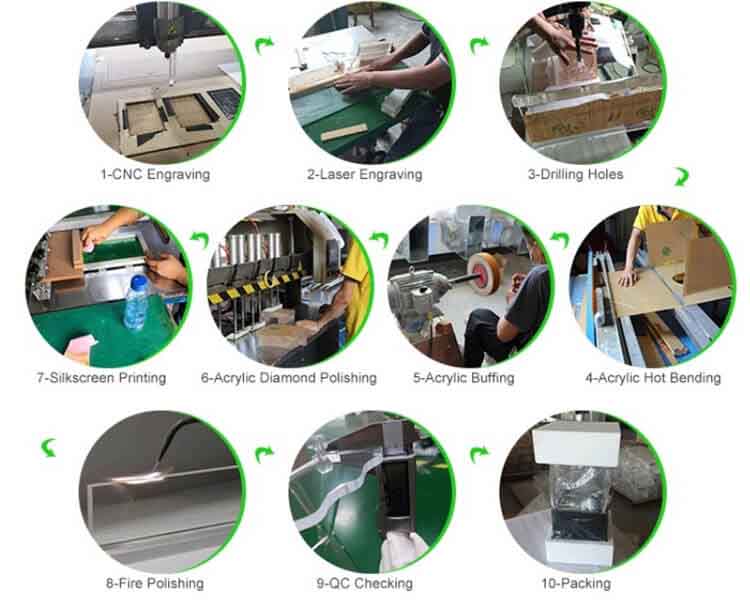 1-CNC Engraving

2-Laser Engraving

3-Drilling Holes

7-Silkscreen Printing

6-Acrylic Diamond Polishing

5-Acrylic Buffing

4-Acrylic Hot Bending

8-Fire Polishing

9-QC Checking

10-Packing